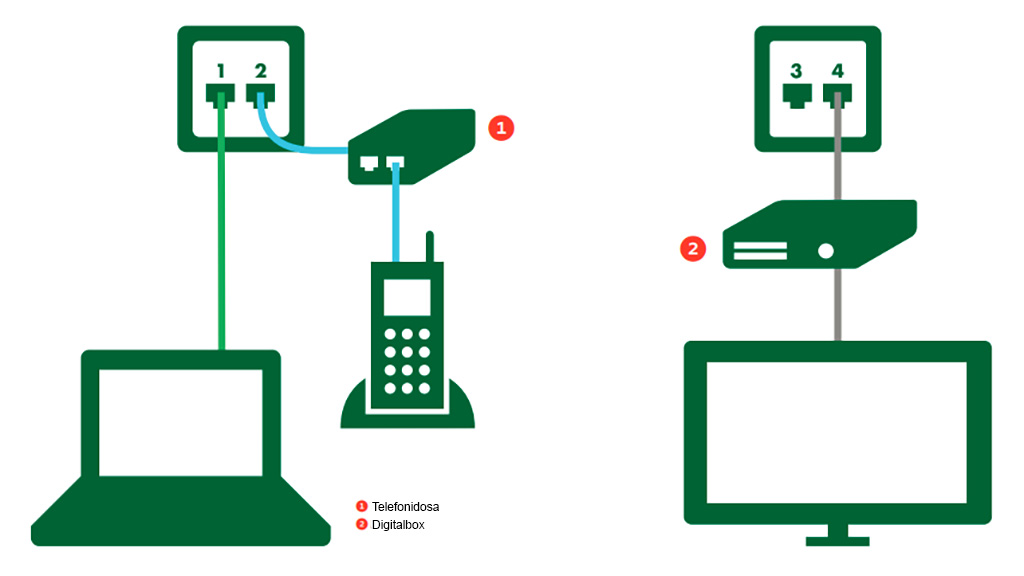 1 2

1

3 4

2

1 Telefonidosa
2 Digitalbox